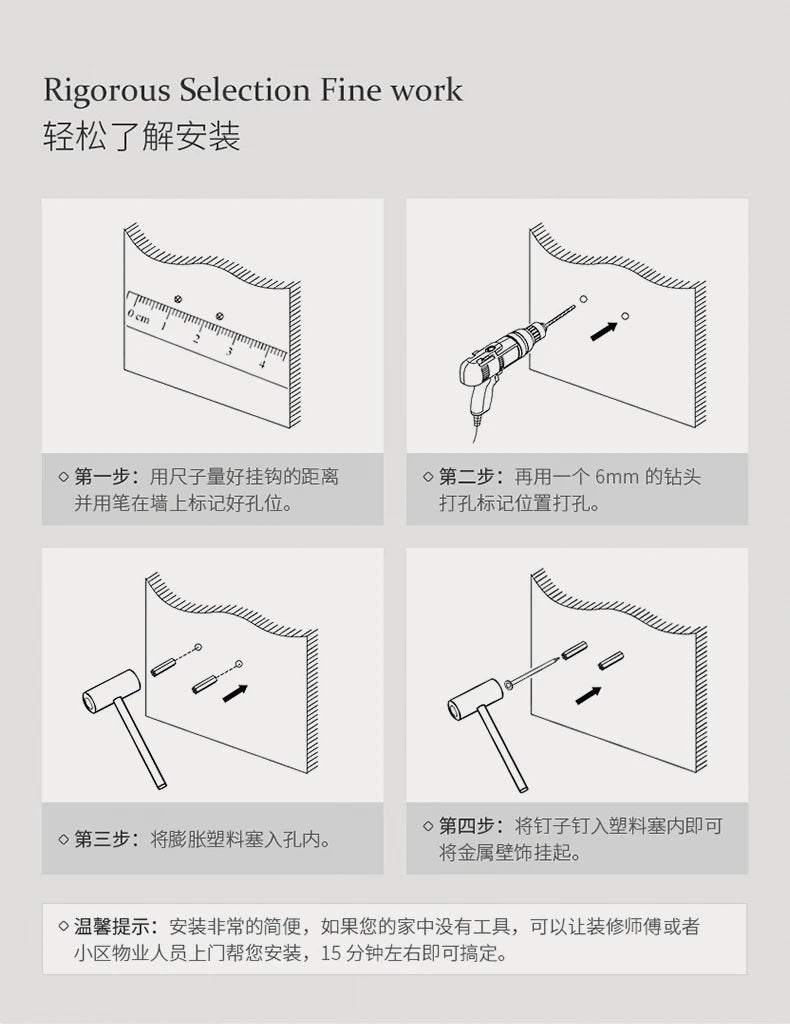 Rigorous Selection Fine work
轻松了解安装

0 cm 1 2 3 4

◇ 第一步：用尺子量好挂钩的距离并用笔在墙上标记好孔位。

◇ 第二步：再用一个 6mm 的钻头打孔标记位置打孔。

◇ 第三步：将膨胀塑料塞入孔内。

◇ 第四步：将钉子钉入塑料塞内即可将金属壁饰挂起。

◇ 温馨提示：安装非常的简便，如果您的家中没有工具，可以让装修师傅或者小区物业人员上门帮您安装，15 分钟左右即可搞定。