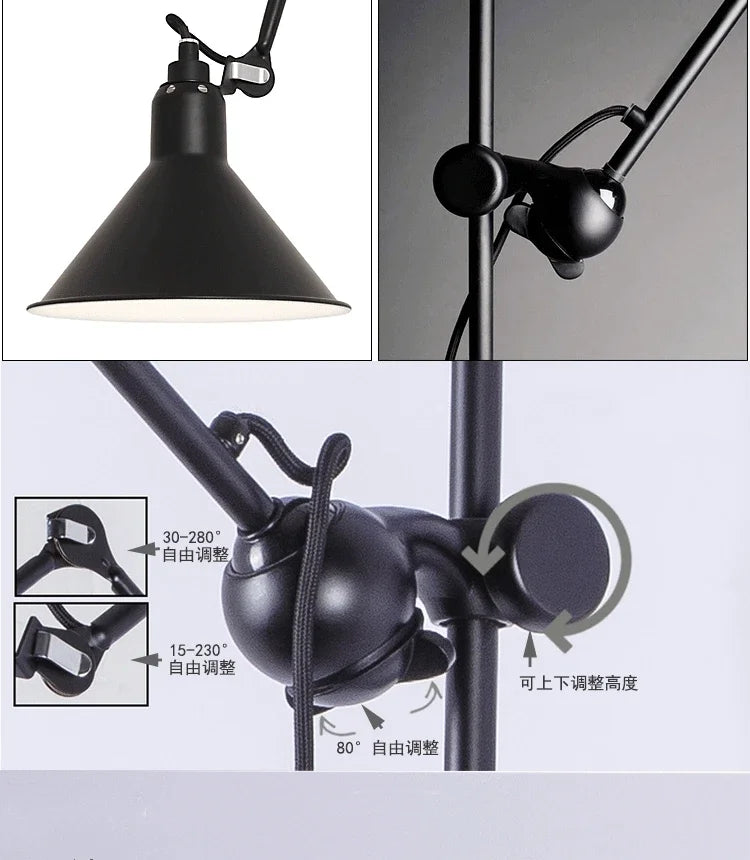 30-280°
自由调整

15-230°
自由调整

可上下调整高度

80° 自由调整