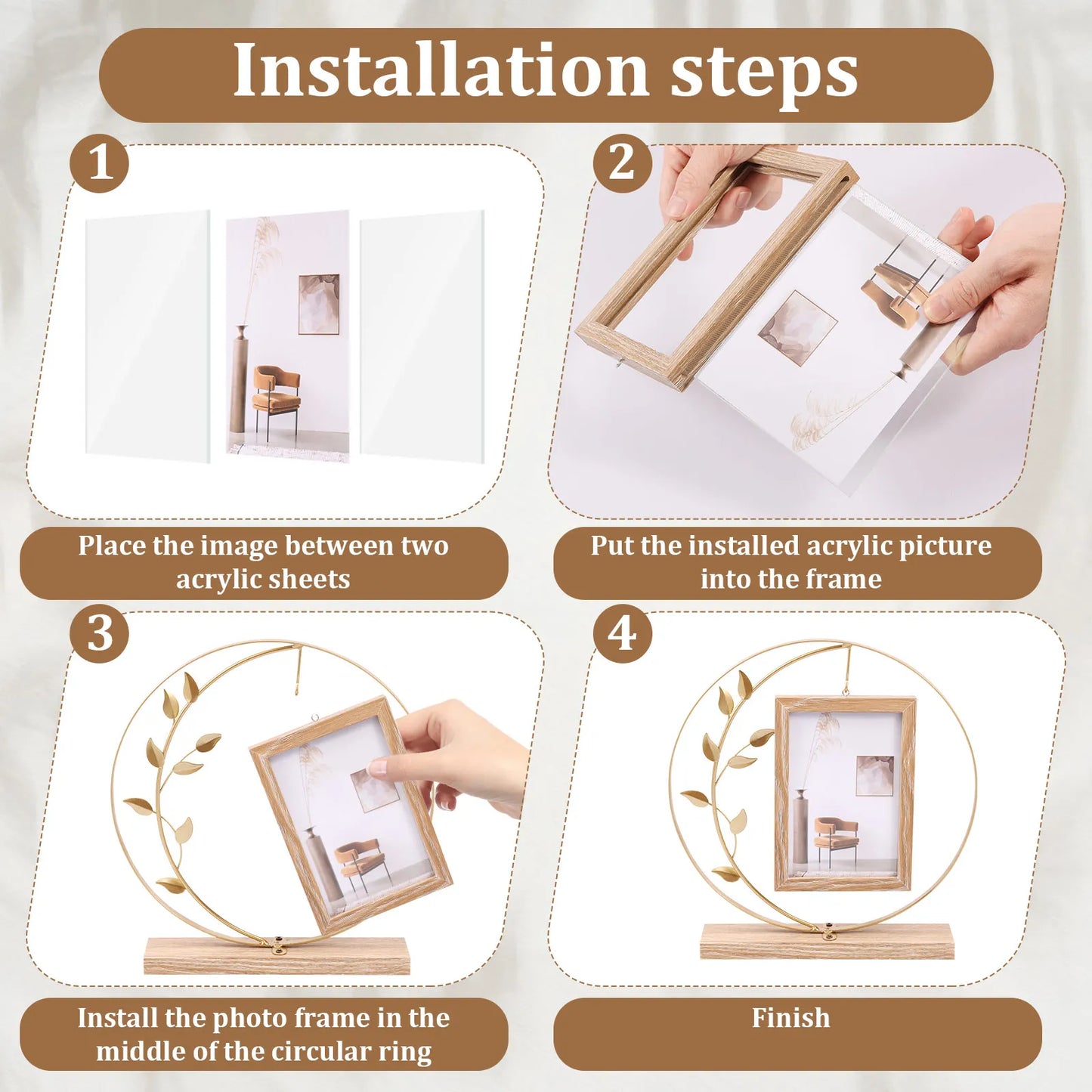 Installation steps

1

Place the image between two acrylic sheets

2

Put the installed acrylic picture into the frame

3

Install the photo frame in the middle of the circular ring

4

Finish