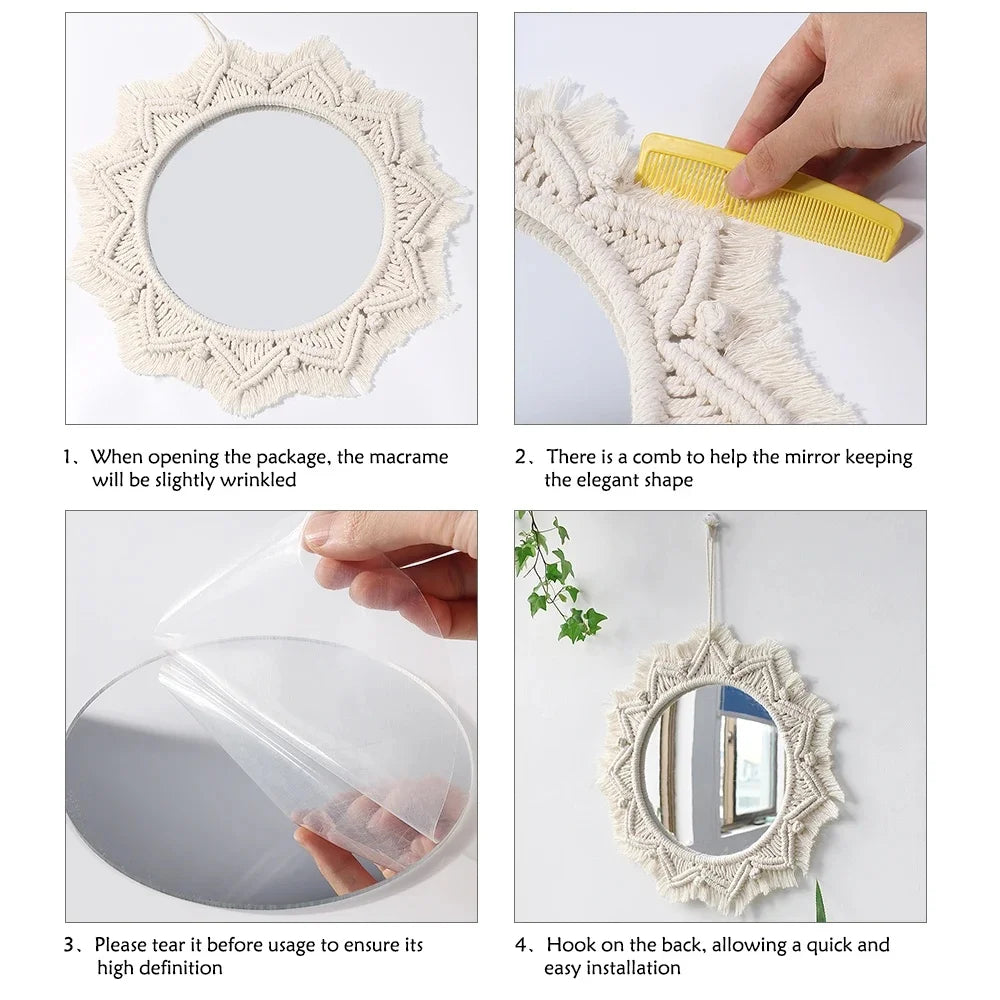 1、When opening the package, the macrame will be slightly wrinkled

2、There is a comb to help the mirror keeping the elegant shape

3、Please tear it before usage to ensure its high definition

4、Hook on the back, allowing a quick and easy installation